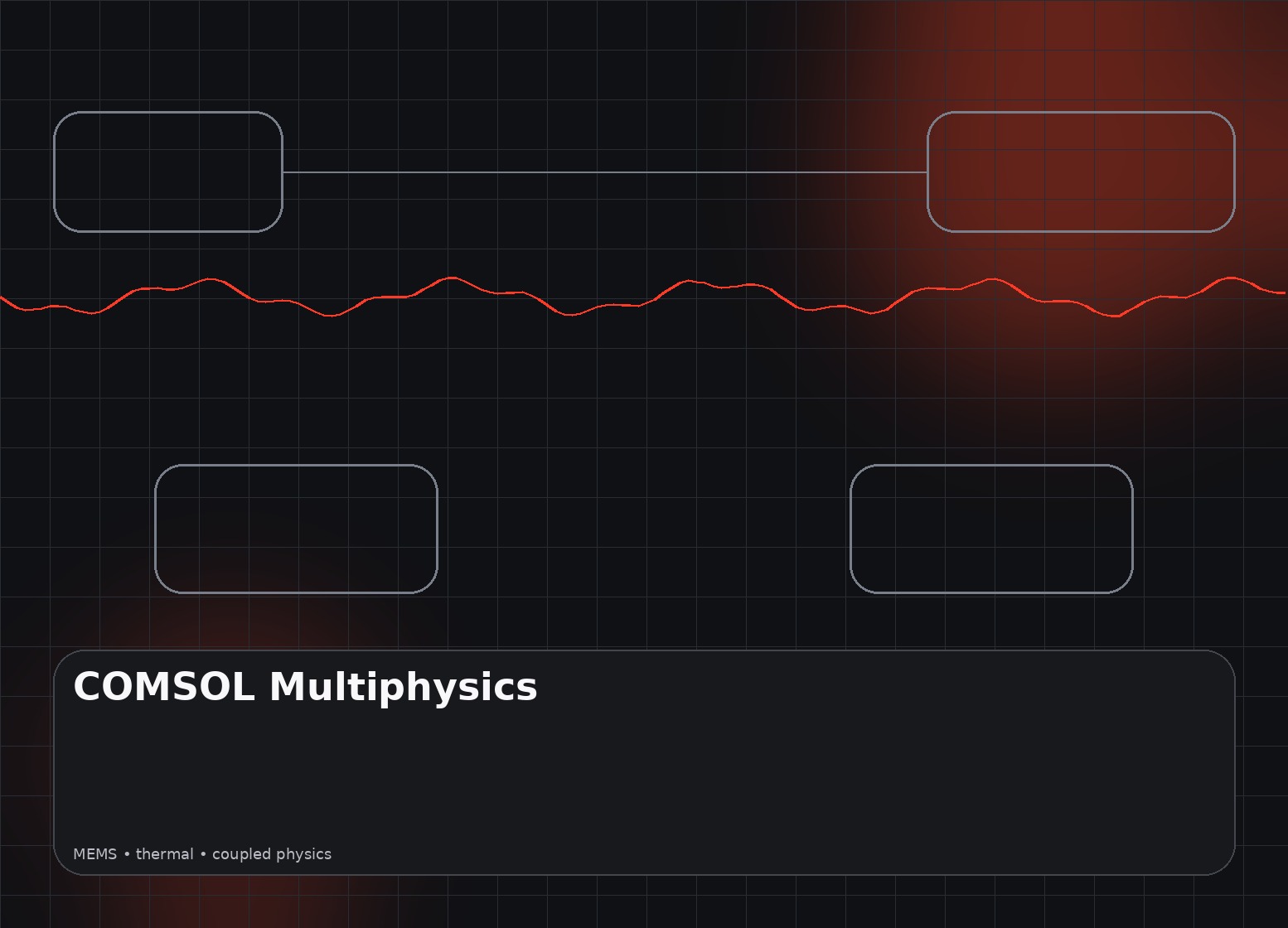 COMSOL Multiphysics

MEMS • thermal • coupled physics